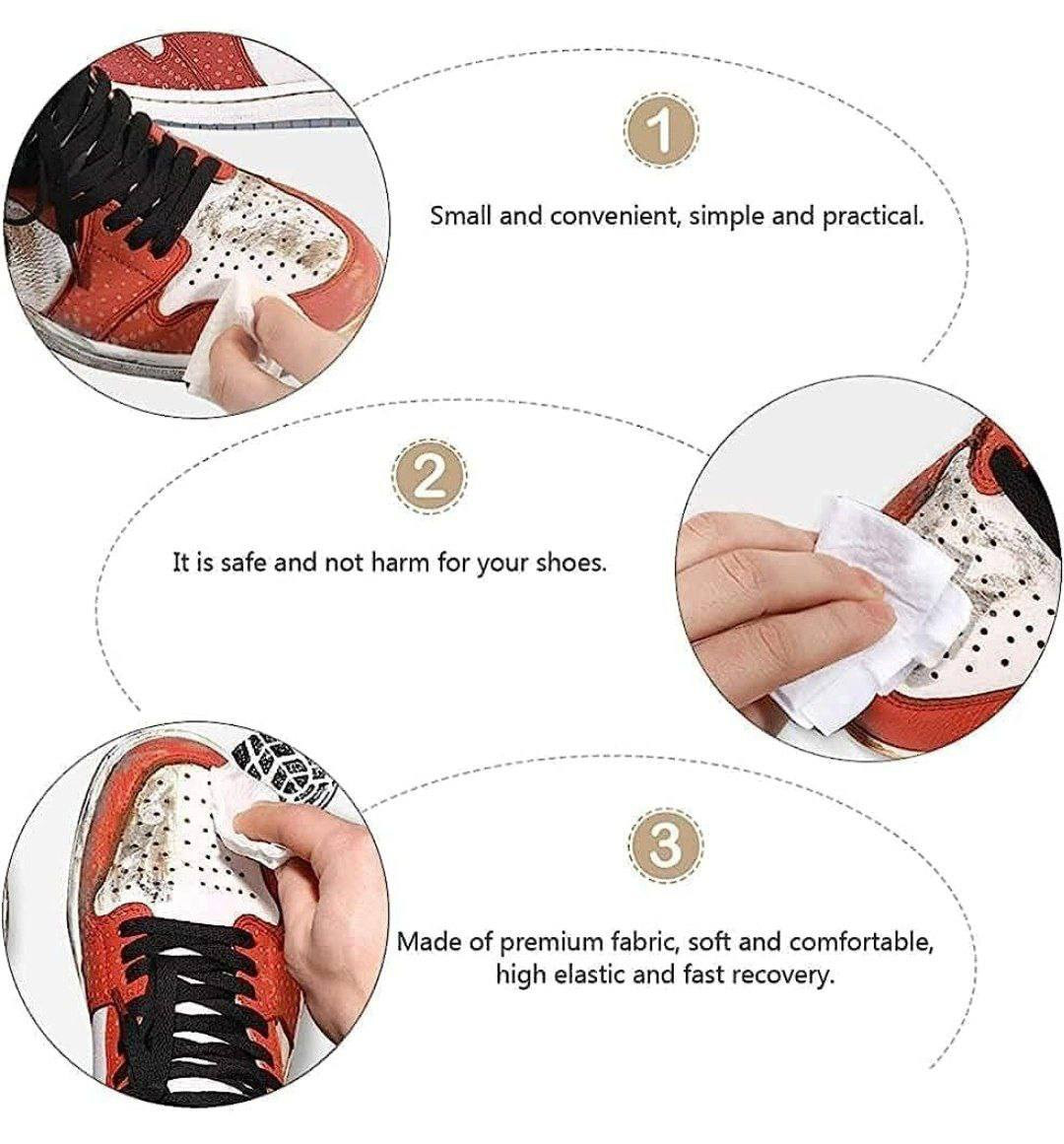 1

Small and convenient, simple and practical.

2

It is safe and not harm for your shoes.

3

Made of premium fabric, soft and comfortable, high elastic and fast recovery.