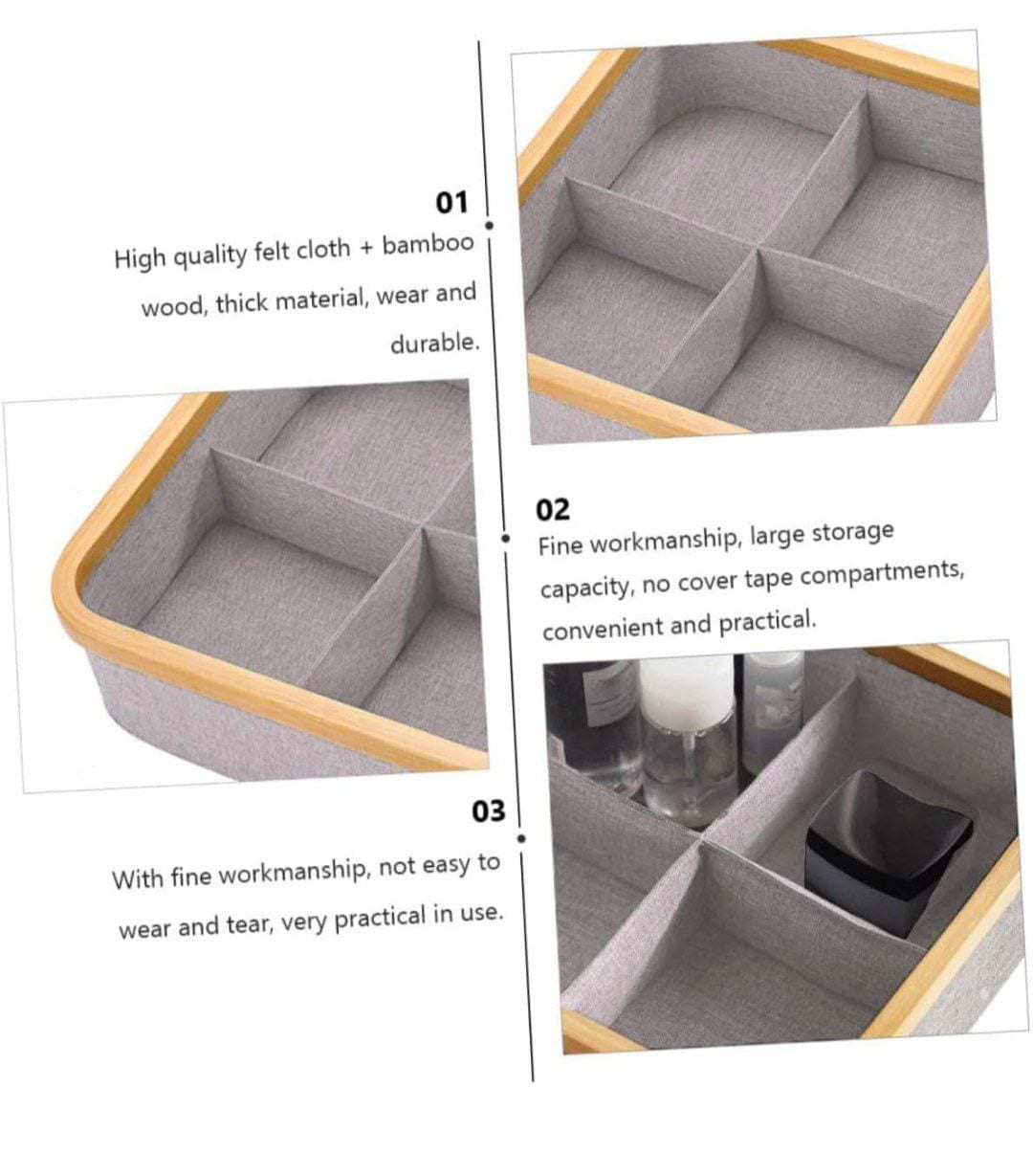 01
High quality felt cloth + bamboo wood, thick material, wear and durable.

02
Fine workmanship, large storage capacity, no cover tape compartments, convenient and practical.

03
With fine workmanship, not easy to wear and tear, very practical in use.